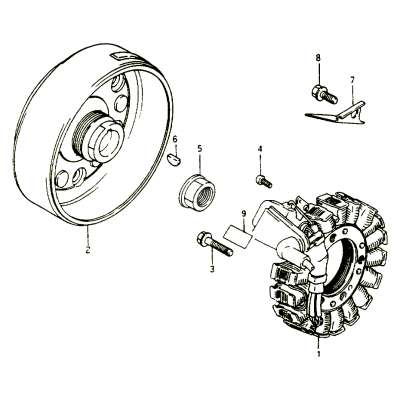 8
7
6
5
4
9
2
3
1