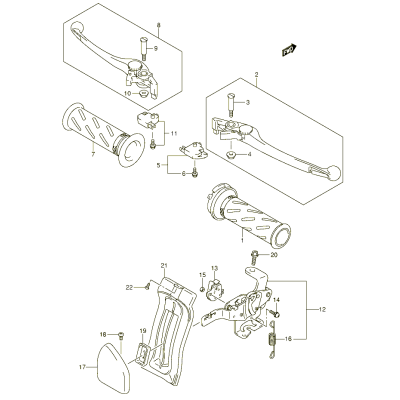 8
9
FWD
10
2
3
11
7
4
5
6
1
20
21
13
15
22
14
12
16
18
19
17