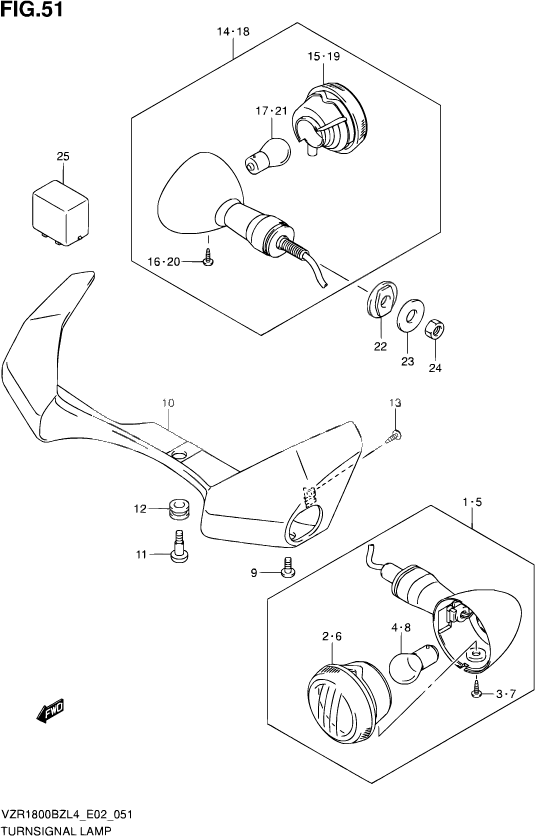 FIG.51

14·18

15·19

17·21

25

16·20

22

23

24

10

13

12

11

9

1·5

2·6

4·8

3·7

FWD

VZR1800BZL4_E02_051
TURNSIGNAL LAMP