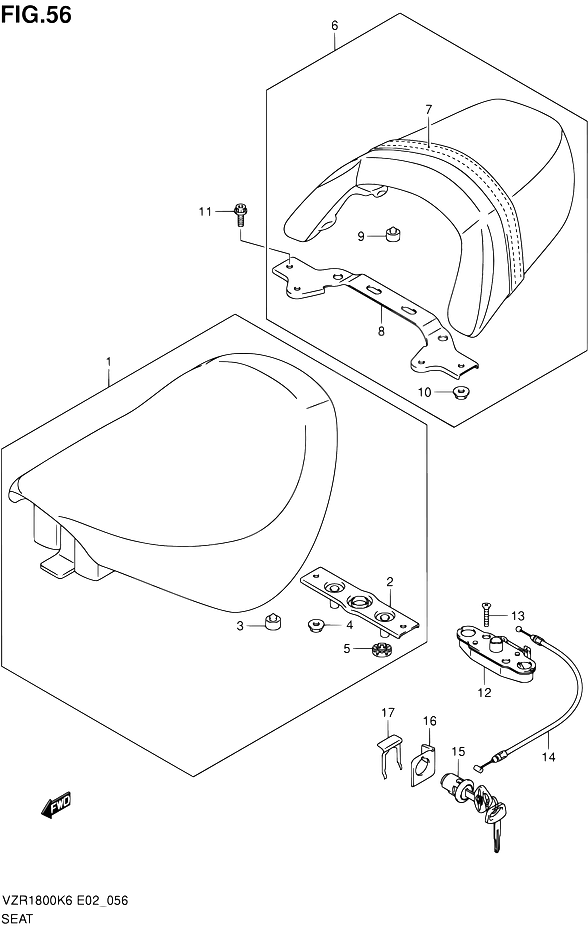 FIG.56

6

7

11

9

8

10

1

2

3

4

5

13

12

17

16

15

14

FWD

VZR1800K6 E02_056
SEAT