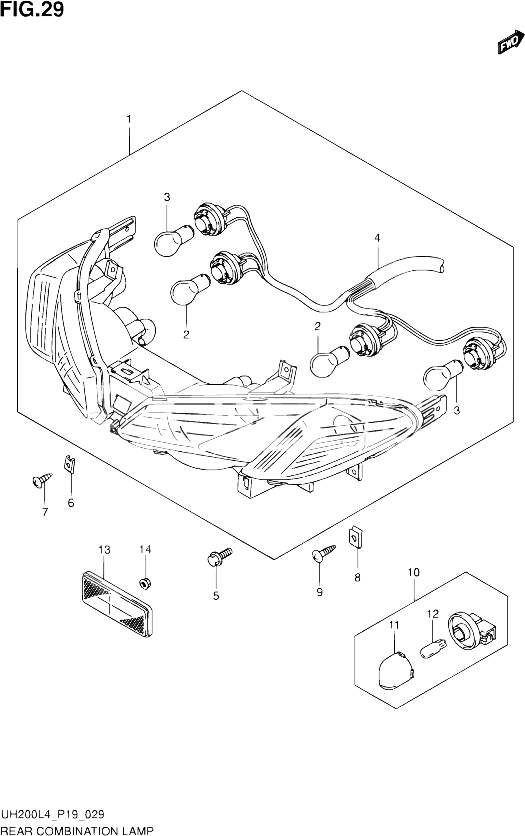 FIG.29

FWD

1
3
4
2
2
3
7
6
13
14
5
9
8
10
11
12

UH200L4_P19_029
REAR COMBINATION LAMP