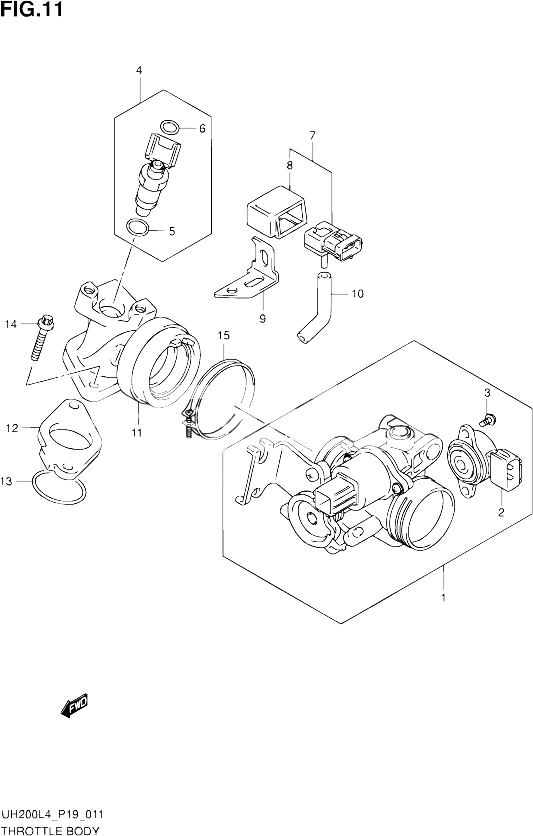 FIG.11

4
6
5
7
8
9
10
14
15
11
12
13
3
2
1
FWD

UH200L4_P19_011
THROTTLE BODY