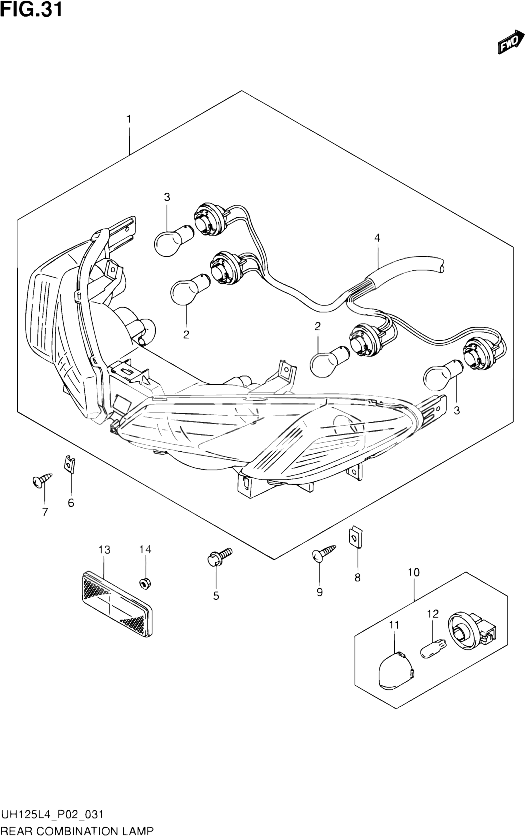 FIG.31

FWD

1
3
4
2
2
3
7
6
13
14
5
9
8
10
11
12

UH125L4_P02_031
REAR COMBINATION LAMP