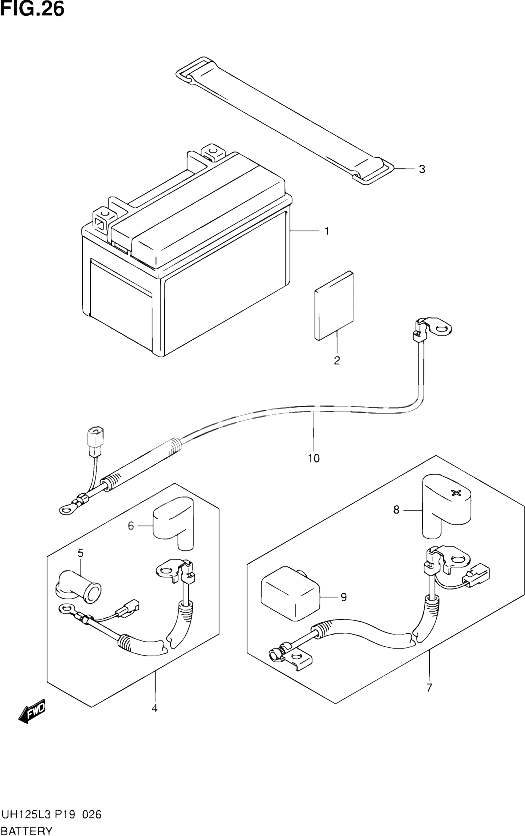 FIG.26

3

1

2

10

6

5

8

9

4

7

FWD

UH125L3 P19 026
BATTERY