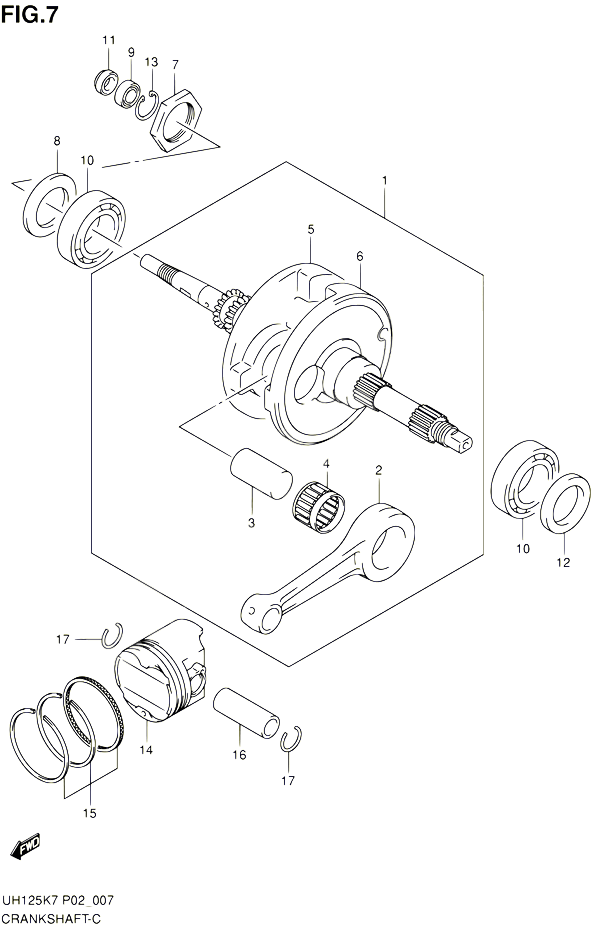 FIG.7

11
9
13
7
8
10
1
5
6
4
2
3
10
12
17
14
16
17
15
FWD

UH125K7 P02_007
CRANKSHAFT-C