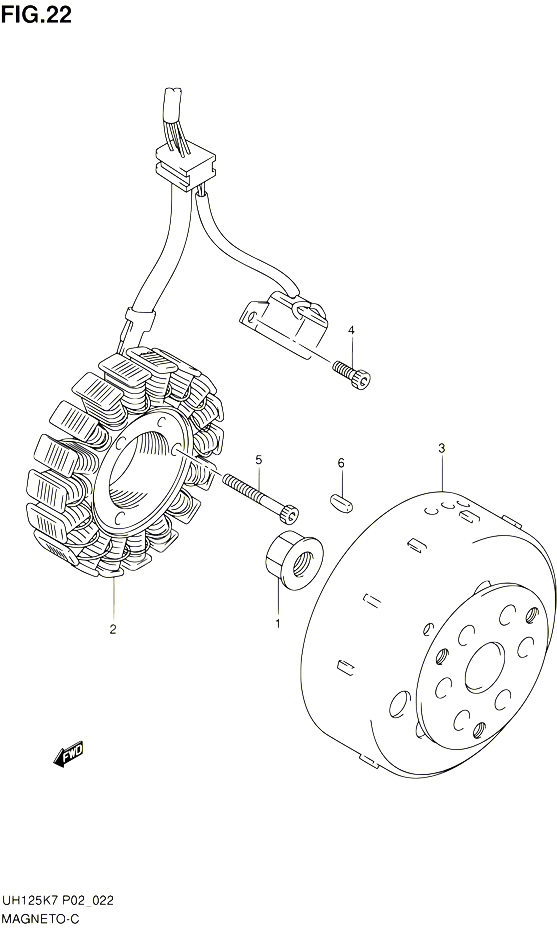 FIG.22

4

5

6

3

2

1

FWD

UH125K7 P02_022
MAGNETO-C