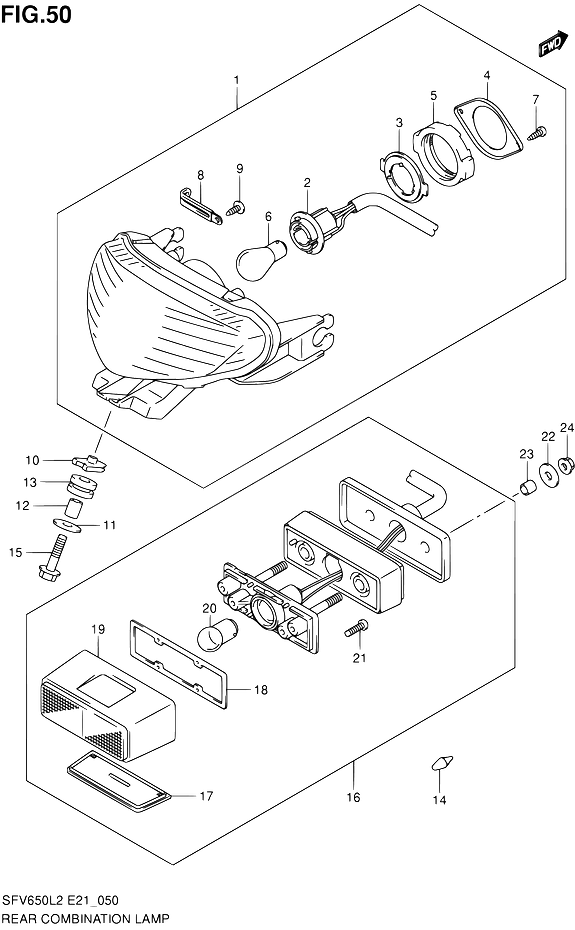 FIG.50

FWD

1
4
5
7
3
8
9
2
6
10
13
12
11
15
24
22
23
20
19
21
18
17
16
14

SFV650L2 E21_050
REAR COMBINATION LAMP