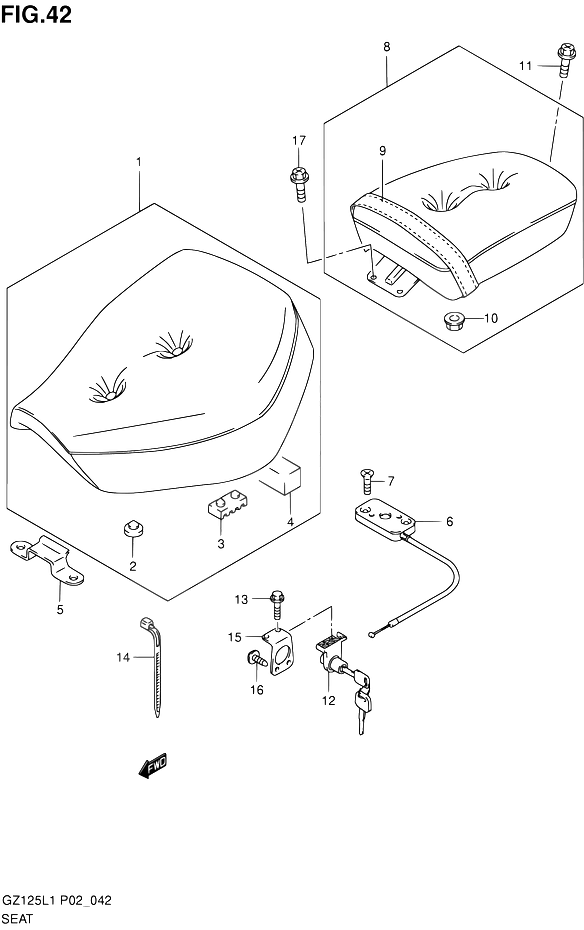 FIG.42

8

11

17

9

1

10

7

6

4

3

2

5

13

15

14

16

12

FWD

GZ125L1 P02_042
SEAT