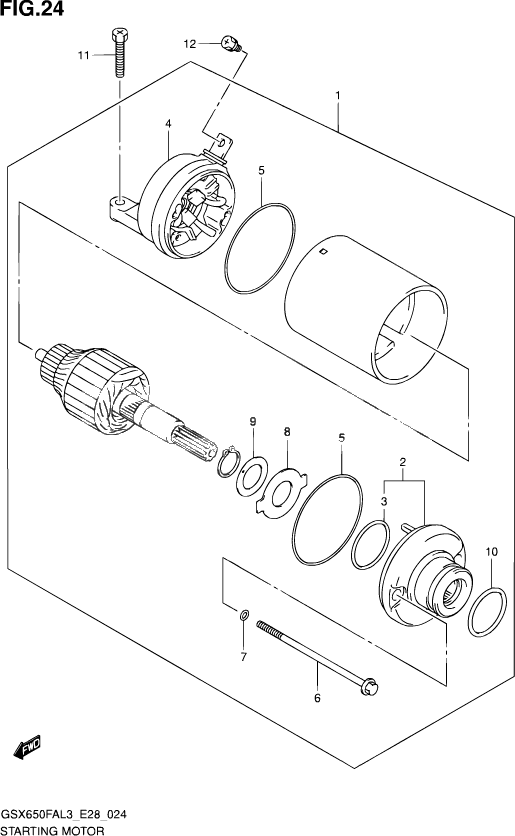 FIG.24

11
12
1
4
5
9
8
5
2
3
10
7
6
FWD

GSX650FAL3_E28_024
STARTING MOTOR