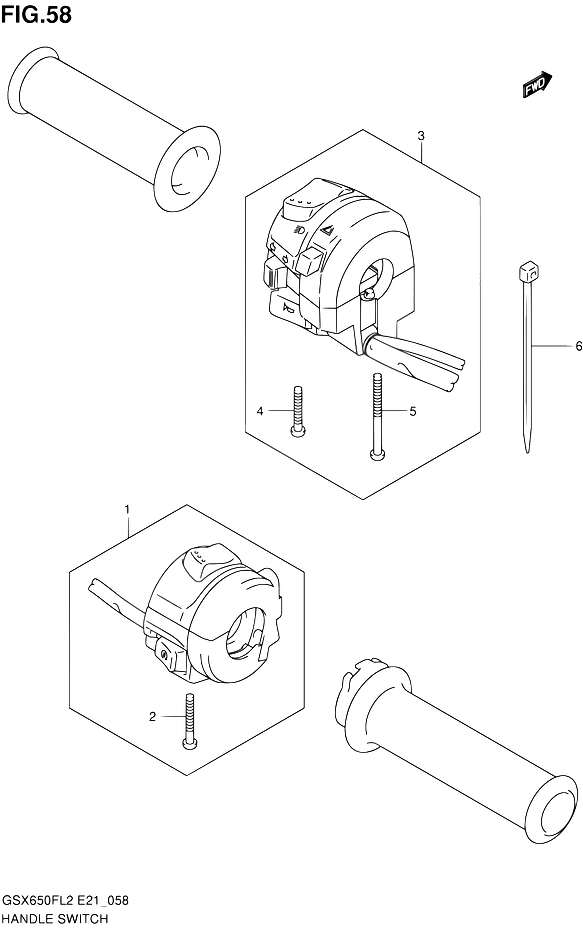 FIG.58

FWD

3

6

4

5

1

2

GSX650FL2 E21_058
HANDLE SWITCH