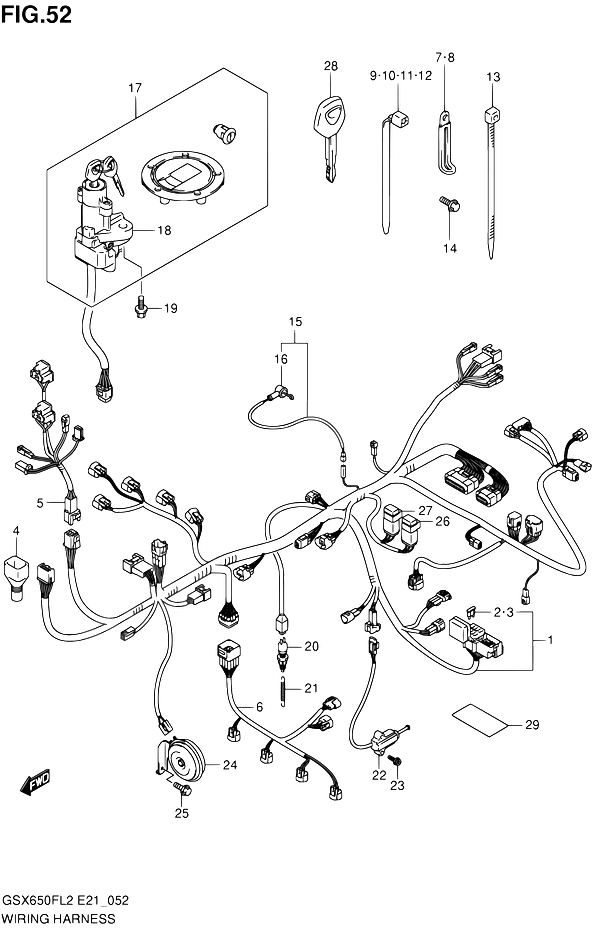 FIG.52

17
28
9·10·11·12
7·8
13
18
14
19
15
16
5
4
27
26
2·3
1
20
21
6
29
24
22
23
25
FWD

GSX650FL2 E21_052
WIRING HARNESS