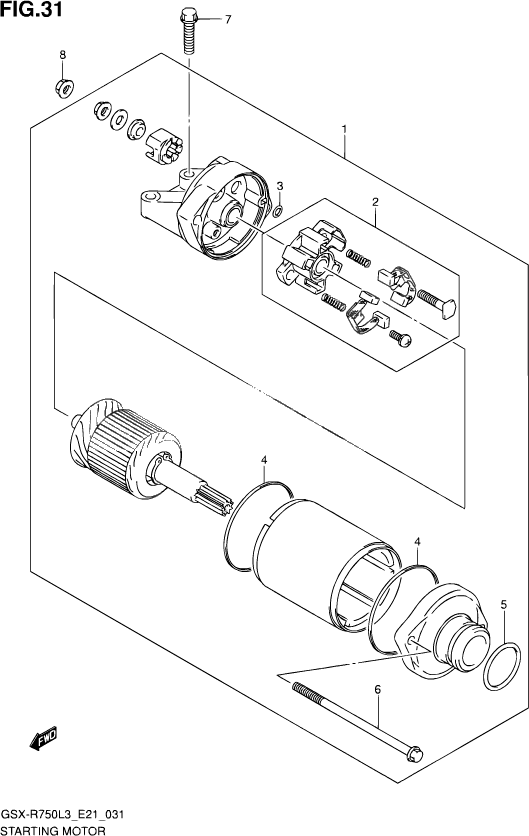 FIG.31

7

8

1

3

2

4

4

5

6

FWD

GSX-R750L3_E21_031
STARTING MOTOR