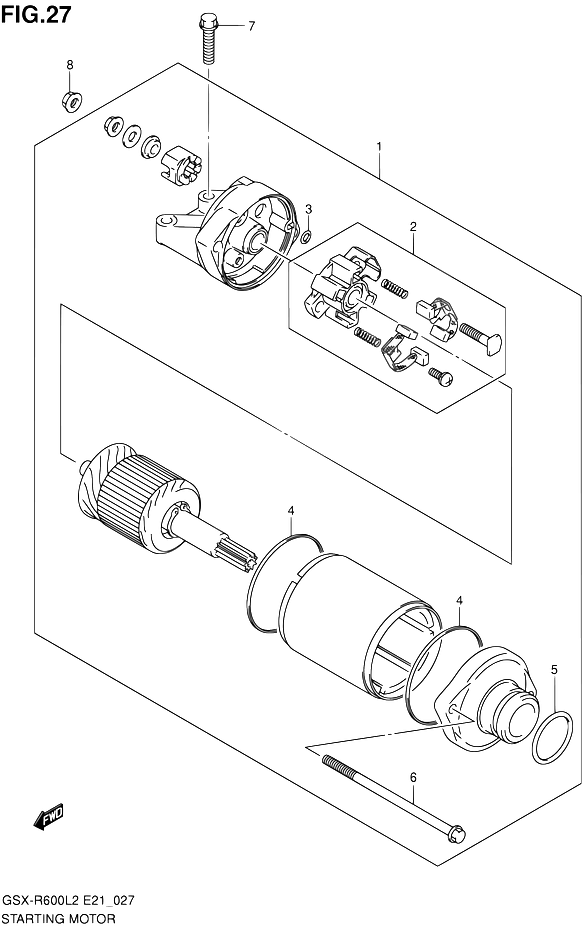 FIG.27

7

8

1

3

2

4

4

5

6

FWD

GSX-R600L2 E21_027
STARTING MOTOR