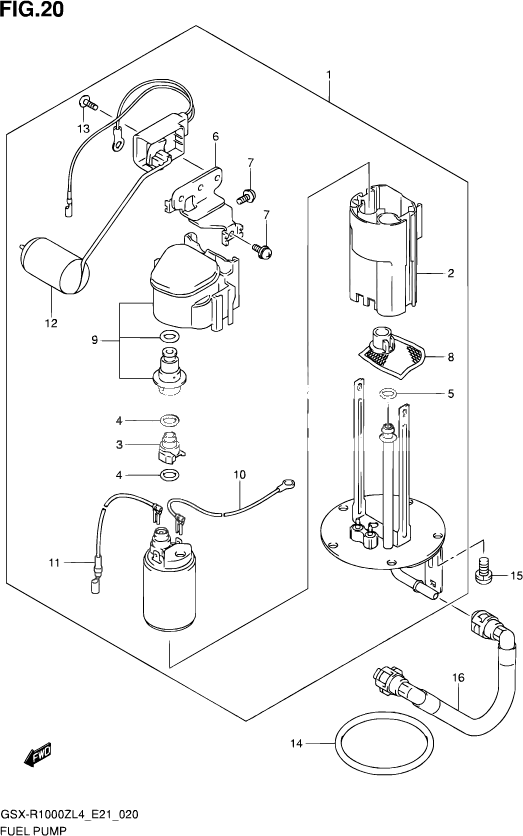 FIG.20

1

13

6

7

7

2

12

9

8

5

4

3

4

10

11

15

16

14

FWD

GSX-R1000ZL4_E21_020
FUEL PUMP