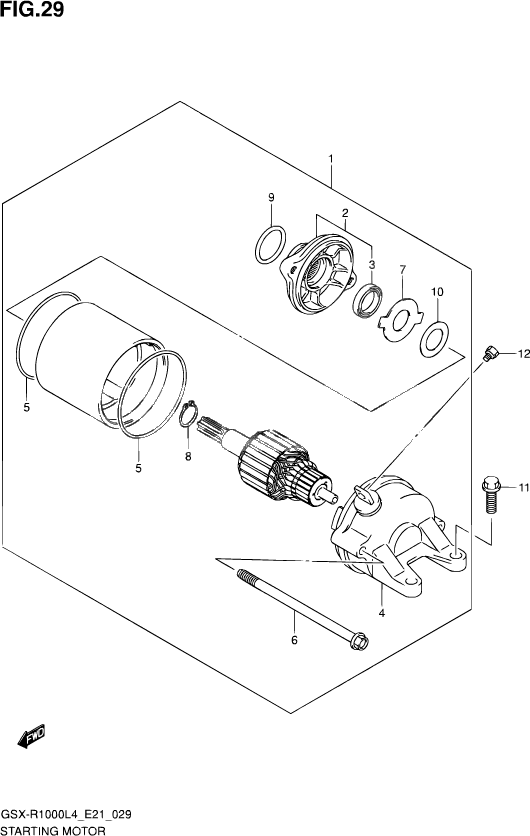 FIG.29

1
9
2
3
7
10
12
5
5
8
11
4
6
FWD

GSX-R1000L4_E21_029
STARTING MOTOR