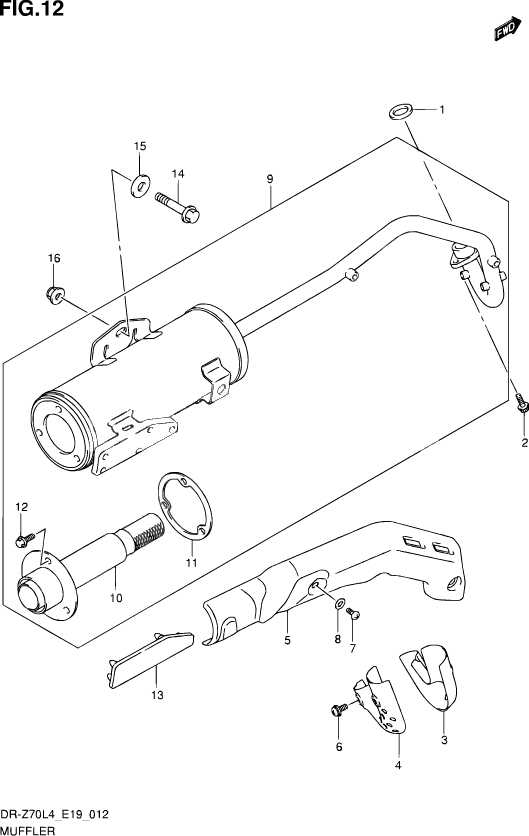 FIG.12

FWD

1
15
14
9
16
2
12
11
10
5
8
7
13
6
4
3

DR-Z70L4_E19_012
MUFFLER