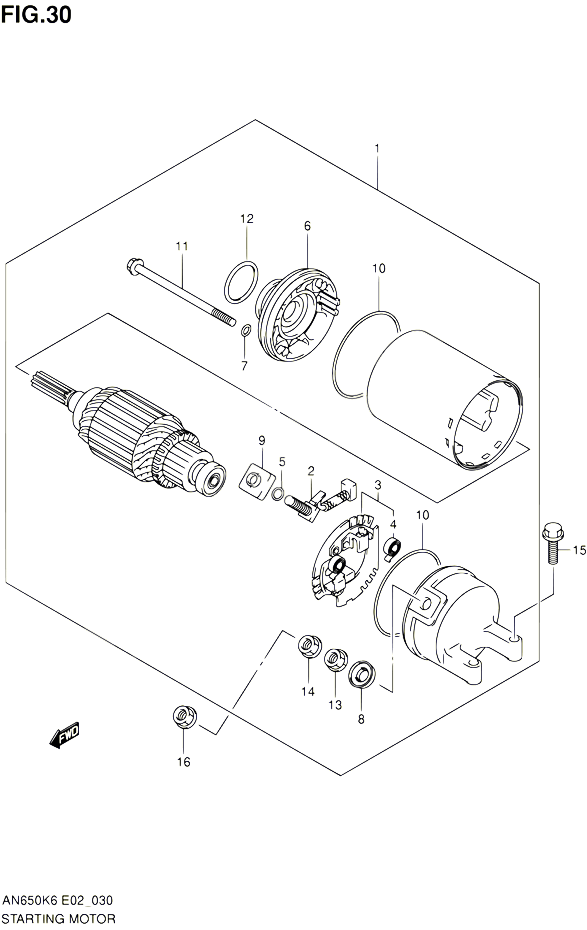 FIG.30

1

12

6

11

10

7

9

5

2

3

4

10

15

14

13

8

16

FWD

AN650K6 E02_030
STARTING MOTOR