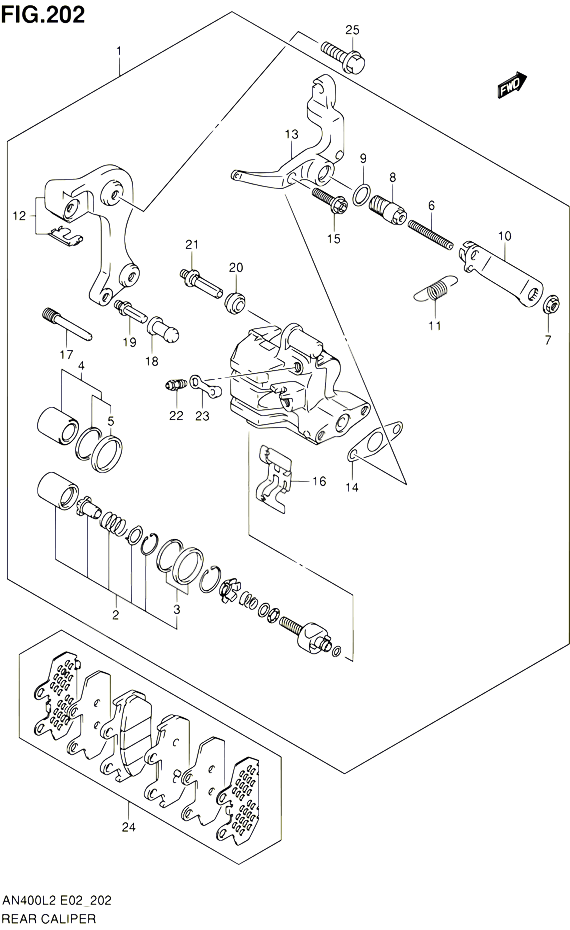 FIG.202

1
25
FWD
13
9
8
6
10
12
15
21
20
11
7
17
19
18
4
5
22
23
16
14
2
3
24

AN400L2 E02_202
REAR CALIPER