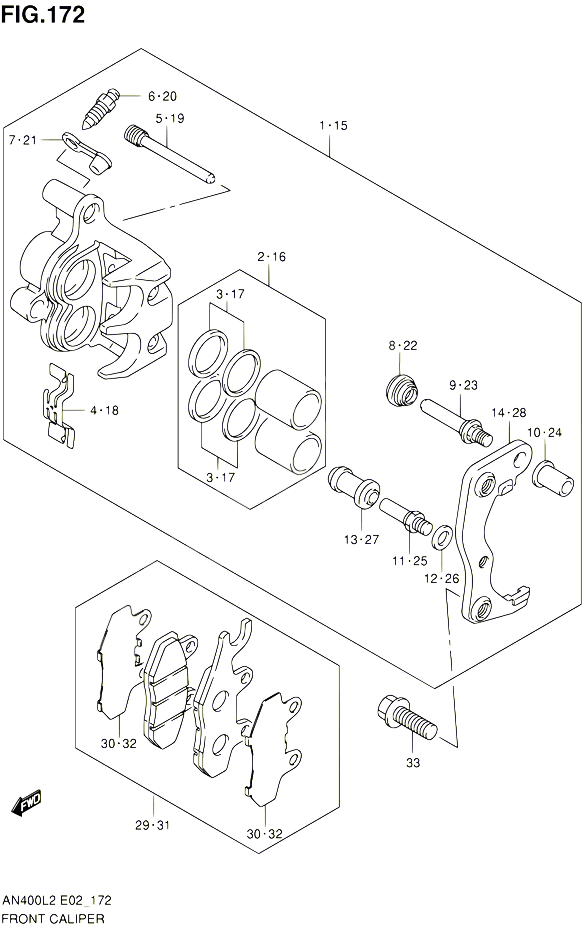 FIG.172

6·20
5·19
1·15
7·21
2·16
3·17
8·22
9·23
14·28
10·24
4·18
3·17
13·27
11·25
12·26
30·32
33
FWD
29·31
30·32

AN400L2 E02_172
FRONT CALIPER