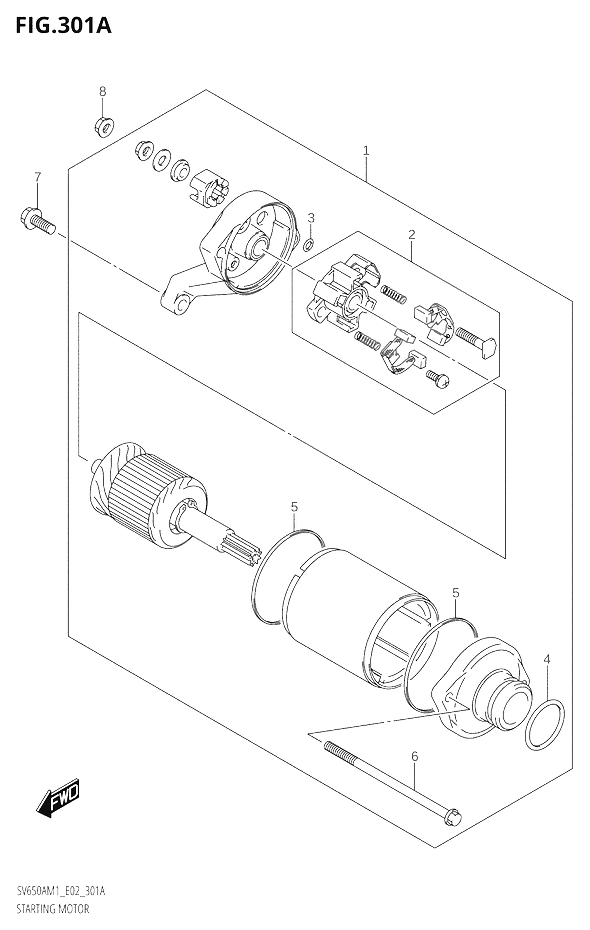 FIG.301A

8

1

7

3

2

5

5

4

6

FWD

SV650AM1_E02_301A
STARTING MOTOR