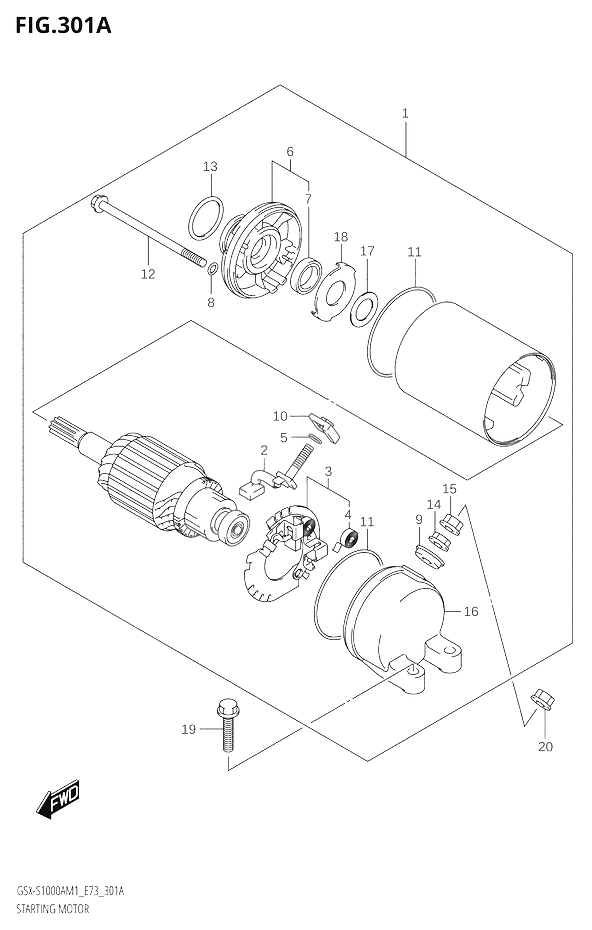 FIG.301A

1
13
6
7
18
17
11
12
8
10
5
2
3
4
11
15
14
9
16
19
20
FWD

GSX-S1000AM1_E73_301A
STARTING MOTOR