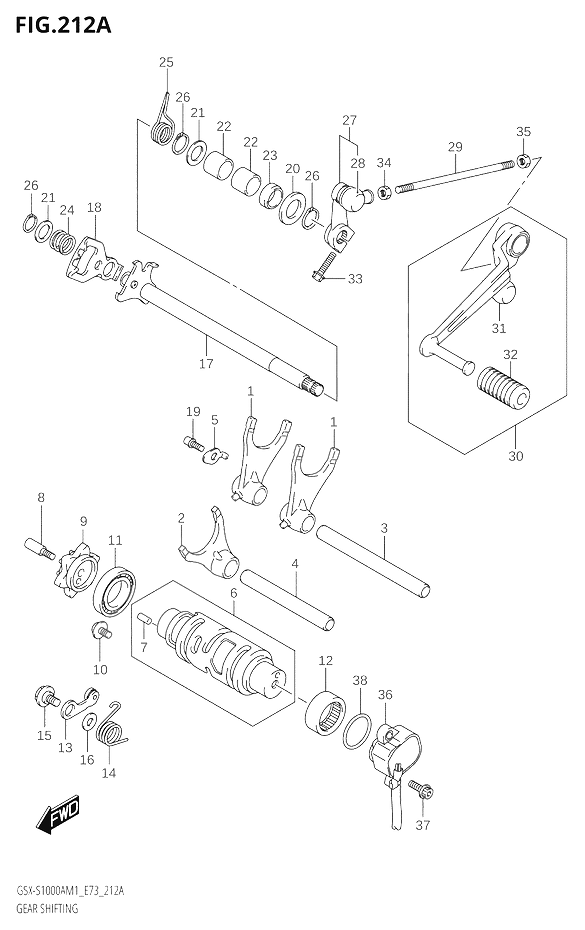 FIG.212A

25
26
21
22
22
23
20
26
27
28
34
29
35
26
21
24
18
33
31
32
30
17
19
5
1
1
8
9
11
2
3
4
6
7
10
12
38
36
15
13
16
14
37
FWD

GSX-S1000AM1_E73_212A
GEAR SHIFTING