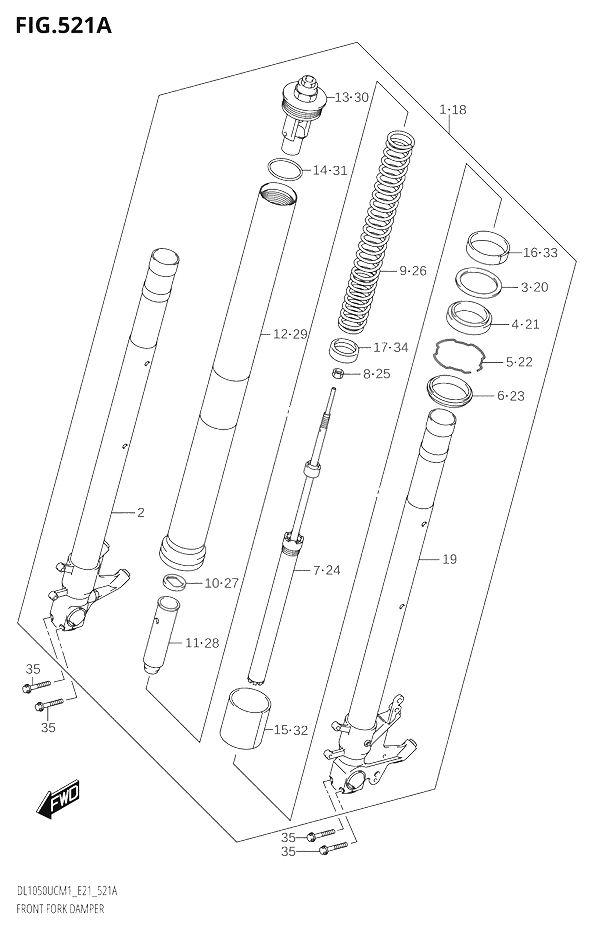 FIG.521A

13·30
1·18
14·31
16·33
9·26
3·20
4·21
12·29
17·34
5·22
8·25
6·23
2
19
10·27
7·24
11·28
35
35
15·32
FWD
35
35

DL1050UCM1_E21_521A
FRONT FORK DAMPER