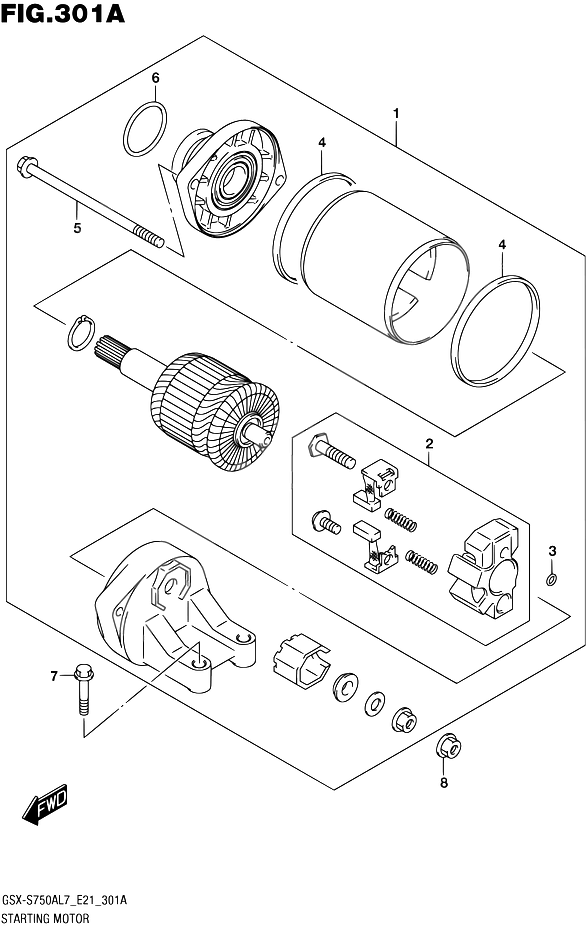 FIG.301A

6

1

4

5

4

2

3

7

8

FWD

GSX-S750AL7_E21_301A
STARTING MOTOR