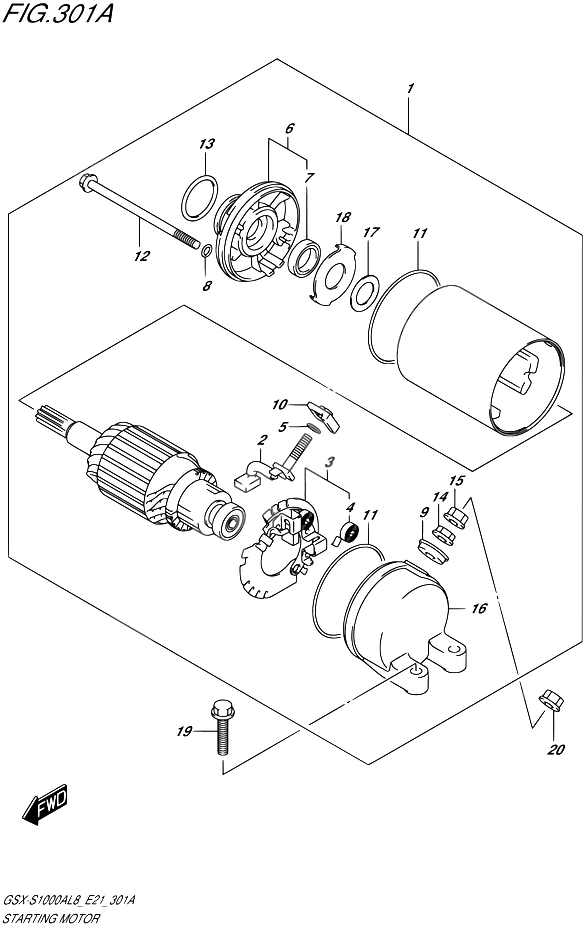 FIG.301A

1
13
6
7
18
17
11
12
8
10
5
2
3
4
11
15
14
9
16
19
20

FWD

GSX-S1000AL8_E21_301A
STARTING MOTOR