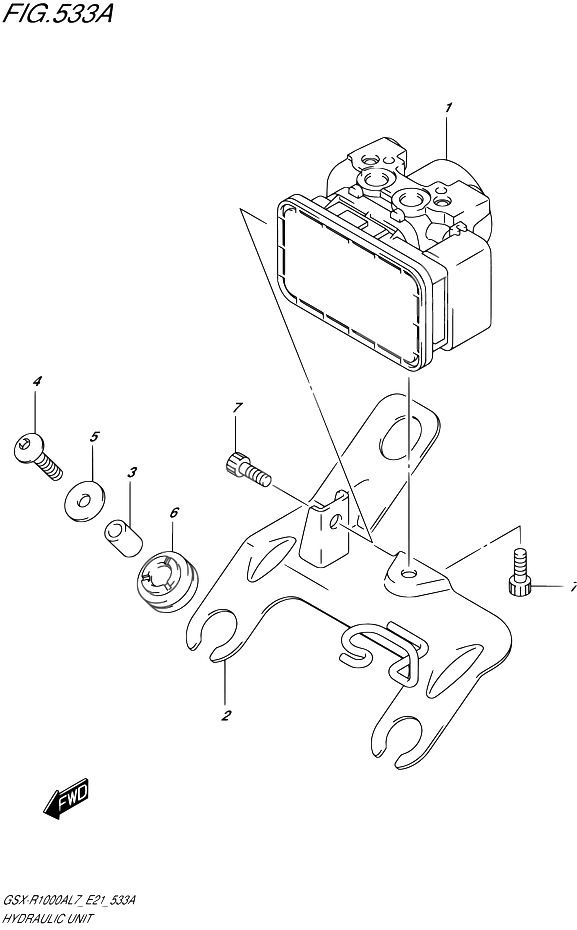 FIG.533A

1
4
7
5
3
6
7
2
FWD

GSX-R1000AL7_E21_533A
HYDRAULIC UNIT