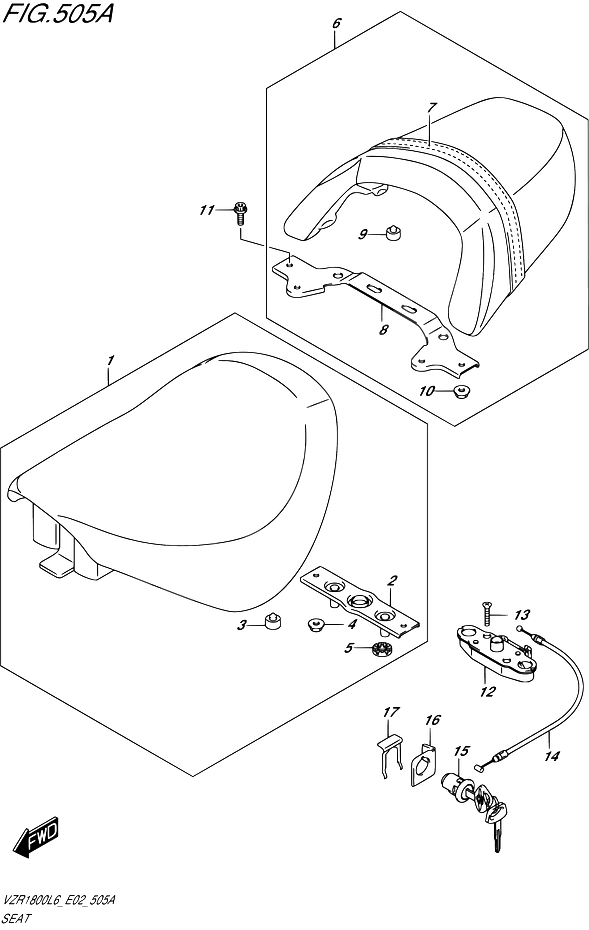 FIG.505A

6

7

11

9

8

10

1

2

3

4

5

13

12

14

17

16

15

FWD

VZR1800L6_E02_505A
SEAT