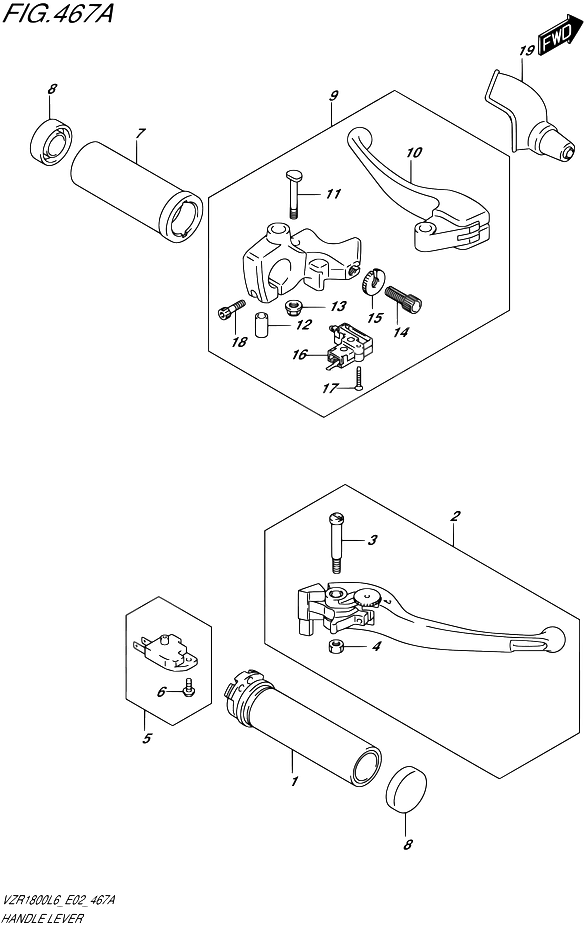 FIG.467A

FWD
19
8
7
9
10
11
13
12
15
14
18
16
17

2
3
4
5
6
1
8

VZR1800L6_E02_467A
HANDLE LEVER