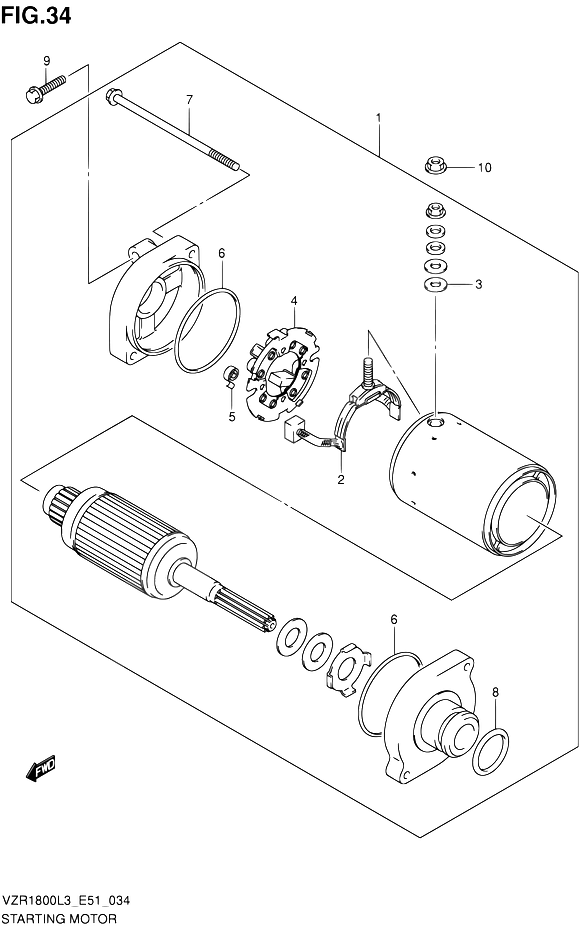 FIG.34

9

7

1

10

6

4

3

5

2

6

8

FWD

VZR1800L3_E51_034
STARTING MOTOR