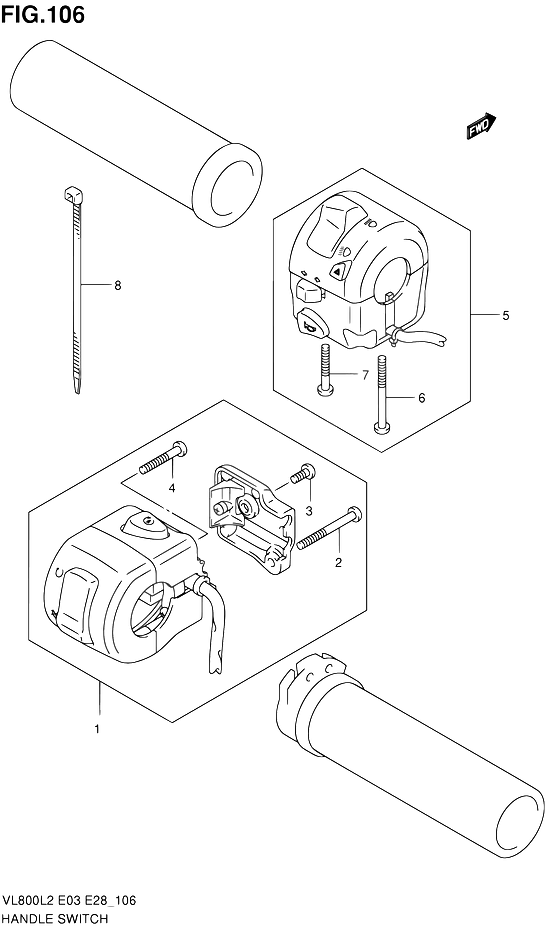 FIG.106

FWD

8

5

7

6

4

3

2

1

VL800L2 E03 E28_106
HANDLE SWITCH