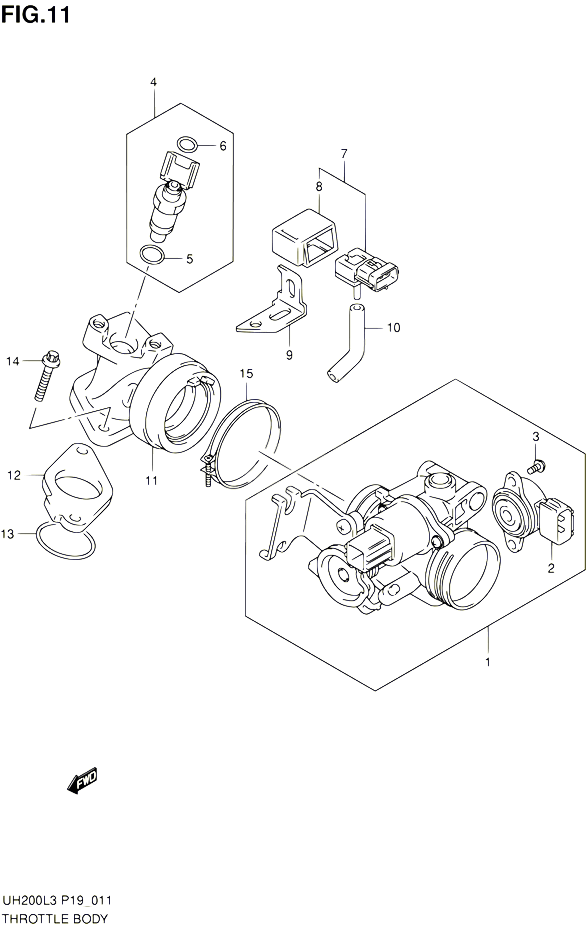 FIG.11

4
6
5
7
8
9
10
14
15
11
12
13
3
2
1
FWD

UH200L3 P19_011
THROTTLE BODY