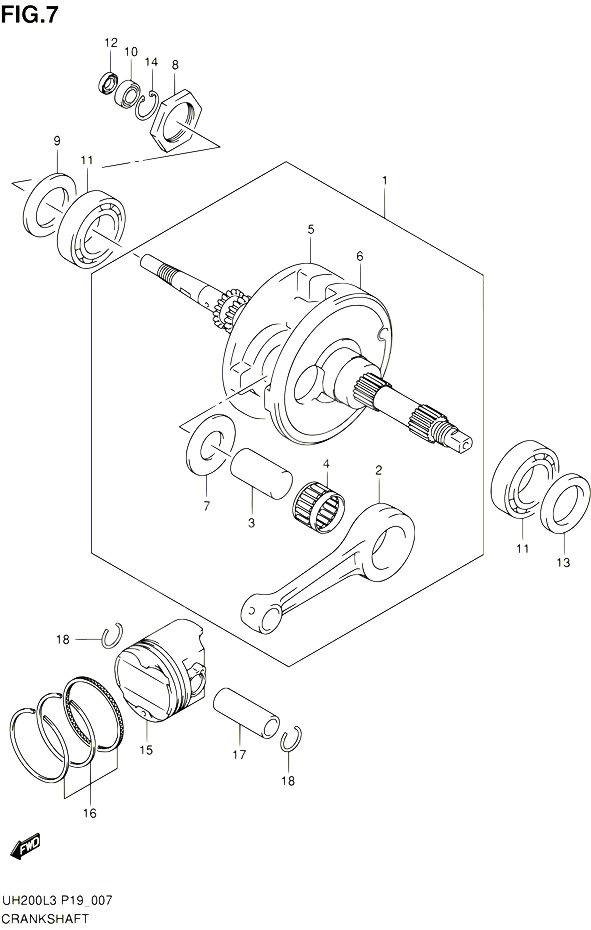 FIG.7

12 10 14 8

9 11

1

5 6

7 3 4 2

11 13

18

15 17 18

16

FWD

UH200L3 P19_007
CRANKSHAFT