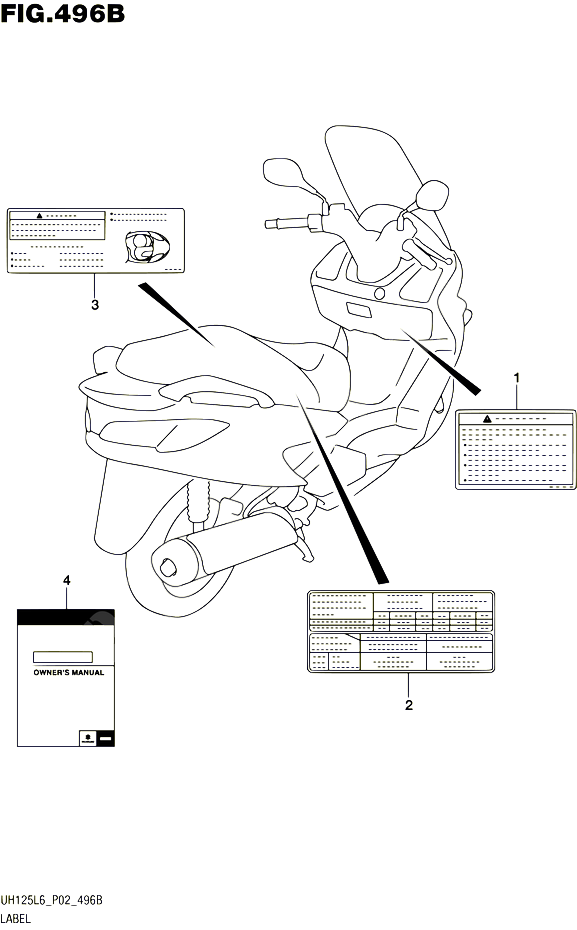 FIG.496B

3

1

4

OWNER'S MANUAL

2

UH125L6_P02_496B
LABEL