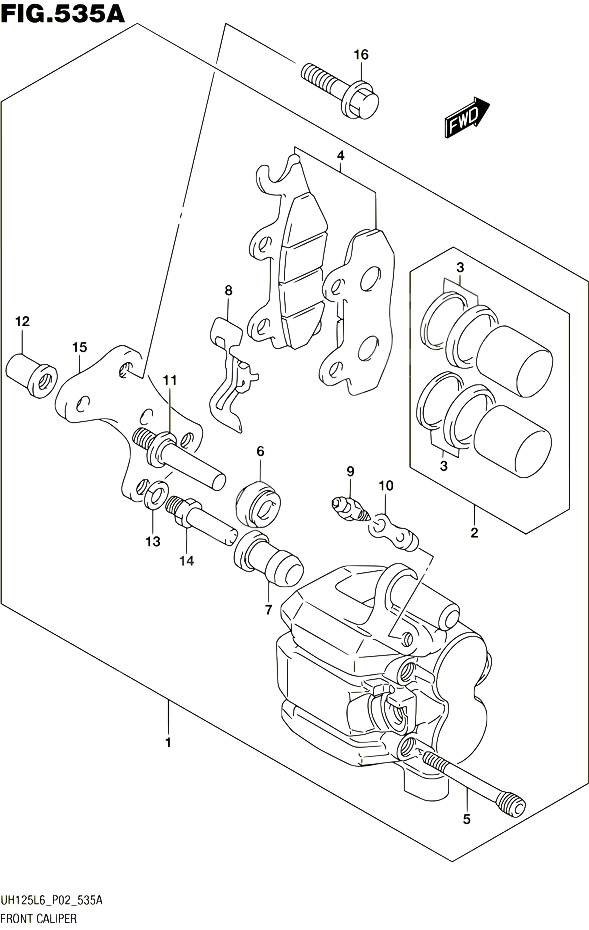 FIG.535A

16

FWD

4

3

8

12

15

11

3

6

9

10

2

13

14

7

1

5

UH125L6_P02_535A
FRONT CALIPER