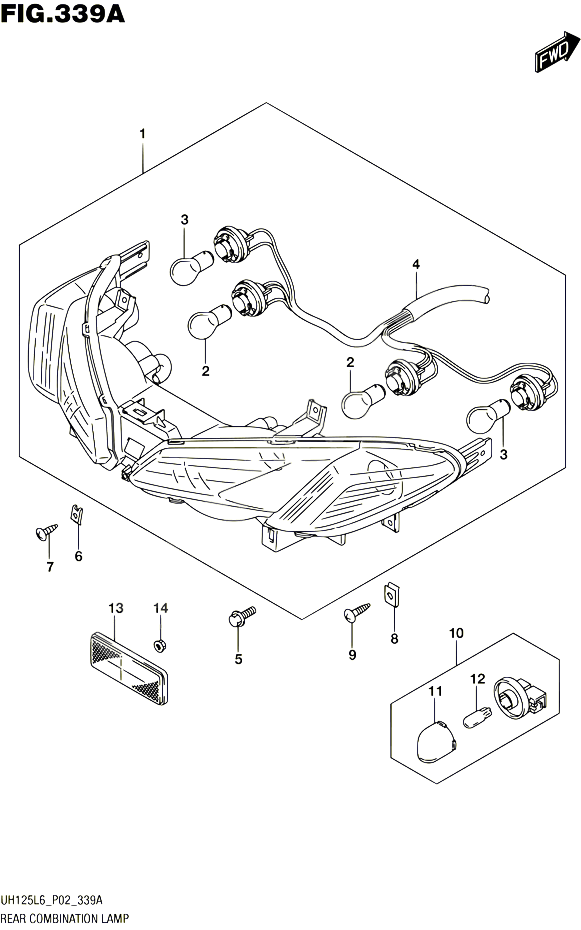 FIG.339A

FWD

1

3

4

2

2

3

7

6

13

14

5

9

8

10

11

12

UH125L6_P02_339A
REAR COMBINATION LAMP