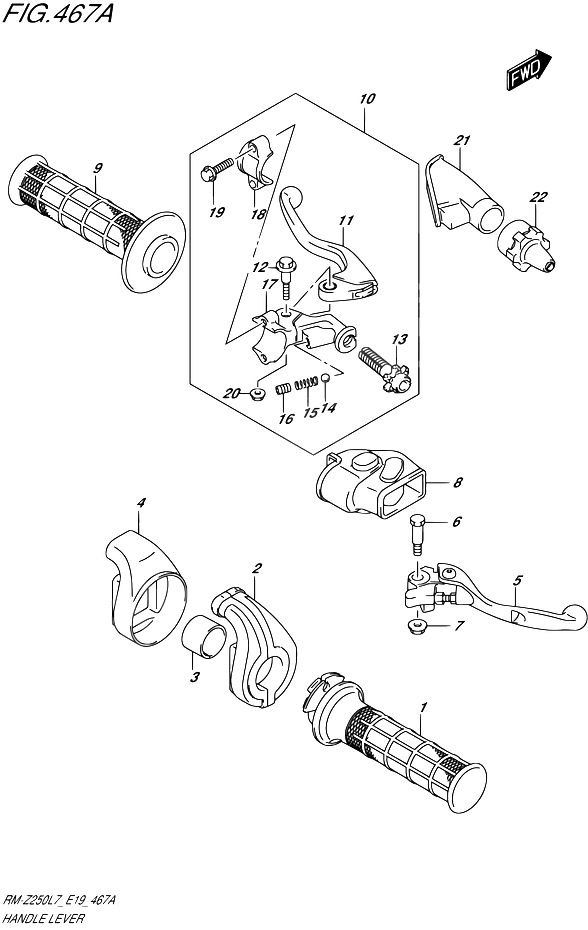 FIG.467A

FWD

10
9
21
22
19
18
11
12
17
13
20
16
15
14
8
4
6
2
5
7
3
1

RM-Z250L7_E19_467A
HANDLE LEVER