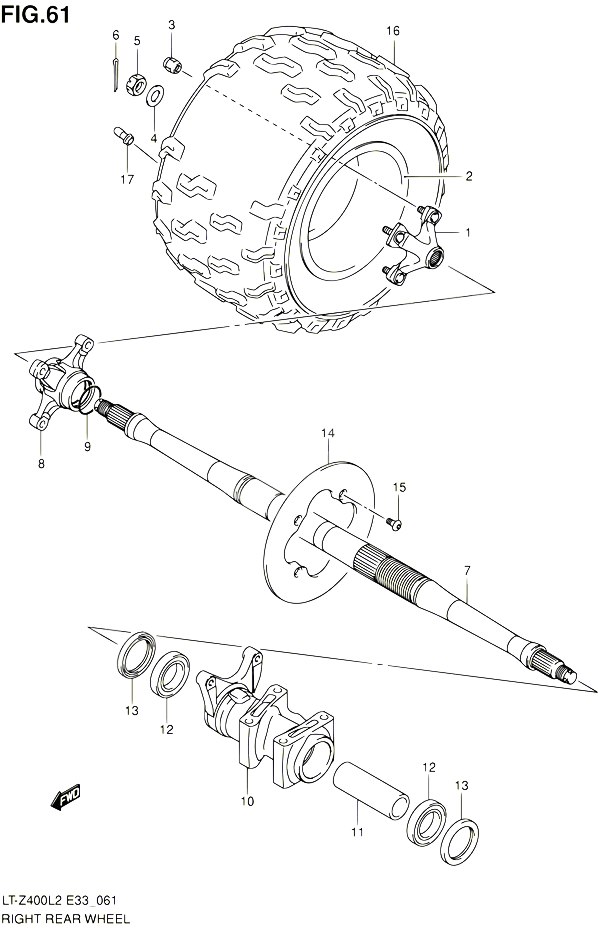 FIG.61

6
5
3
16
4
17
2
1
8
9
14
15
7
13
12
10
11
12
13
FWD

LT-Z400L2 E33_061
RIGHT REAR WHEEL