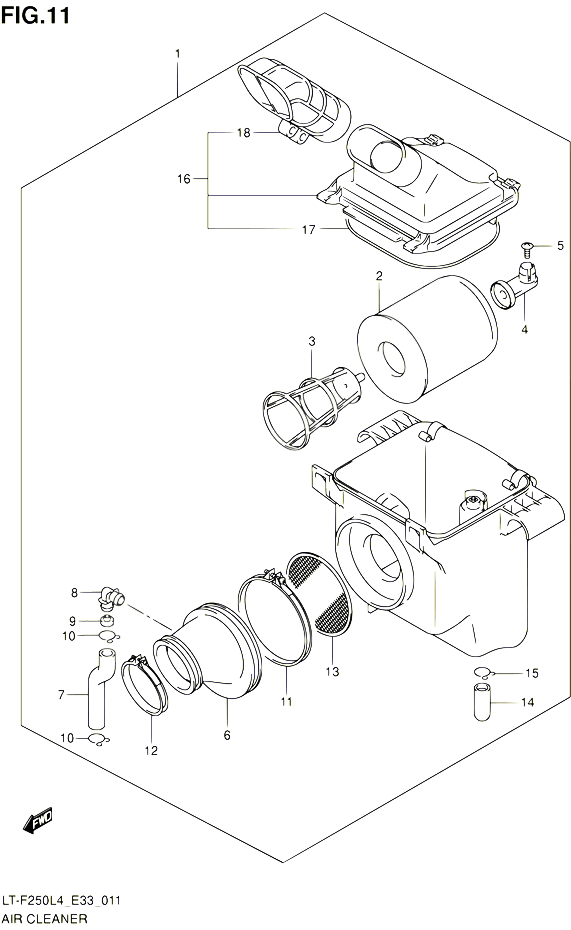 FIG.11

1

18

16

17

5

2

4

3

8

9

10

7

10

12

6

11

13

15

14

FWD

LT-F250L4_E33_011
AIR CLEANER