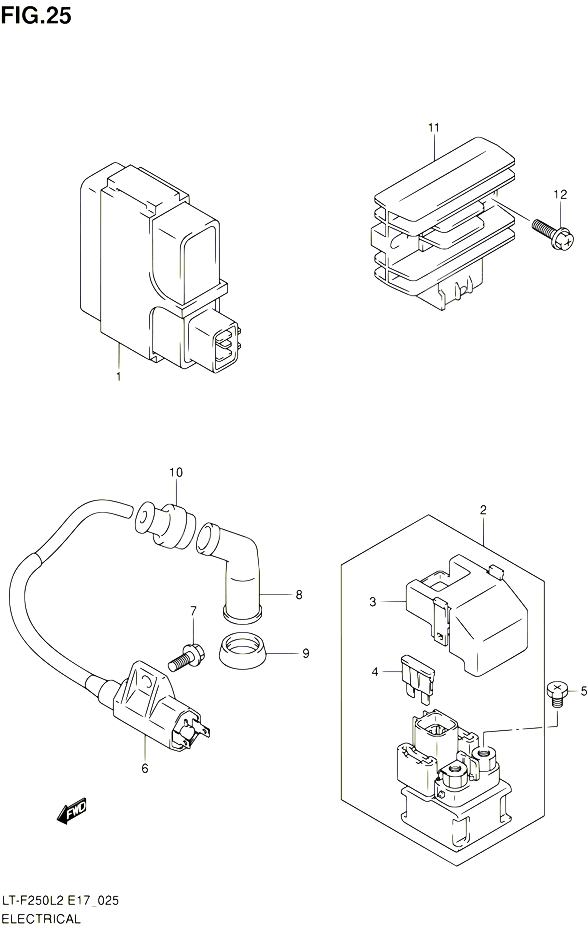 FIG.25

11

12

1

10

2

3

8

7

9

4

5

6

FWD

LT-F250L2 E17_025
ELECTRICAL