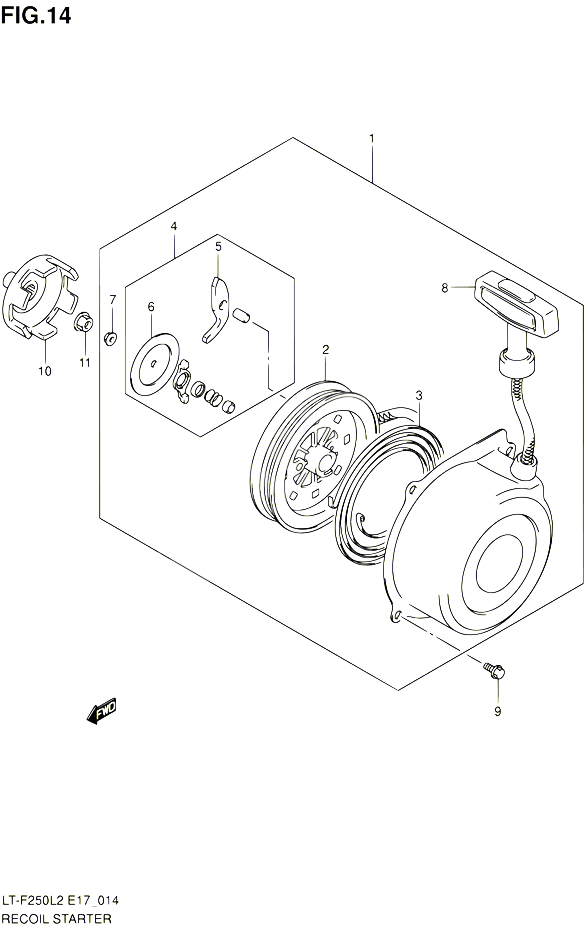 FIG.14

1
4
5
7
6
8
2
3
10
11
9
FWD

LT-F250L2 E17_014
RECOIL STARTER