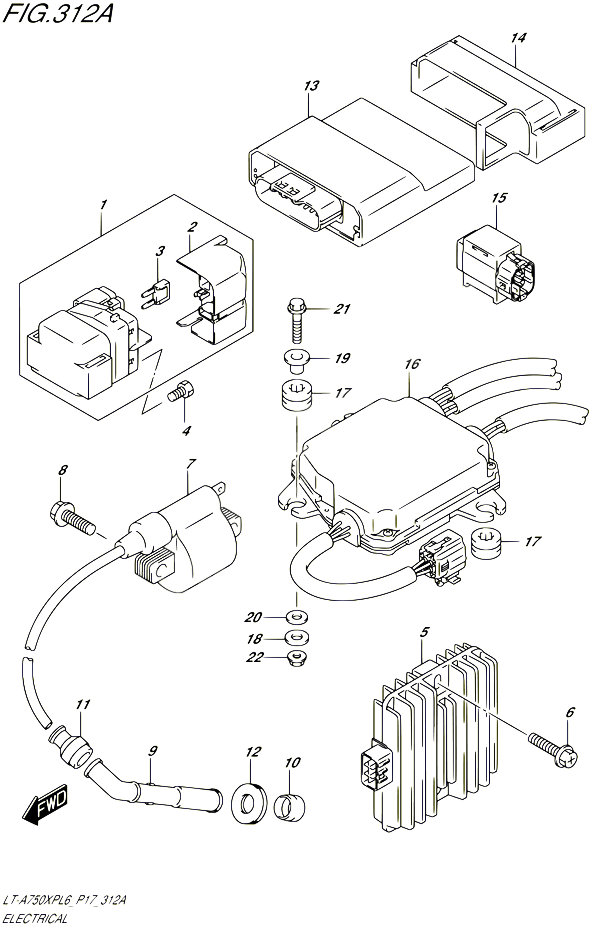 FIG.312A

14
13
1
2
3
15
21
19
16
17
4
8
7
17
20
18
22
5
6
11
9
12
10
FWD

LT-A750XPL6_P17_312A
ELECTRICAL