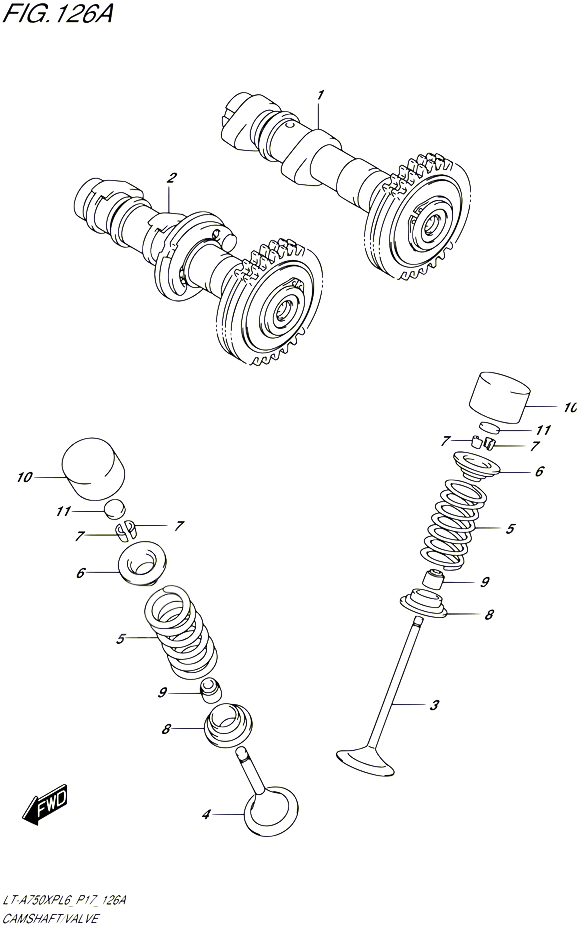 FIG.126A

1
2
10
11
7
7
6
5
9
8
3
10
11
7
7
6
5
9
8
4
FWD

LT-A750XPL6_P17_126A
CAMSHAFT/VALVE