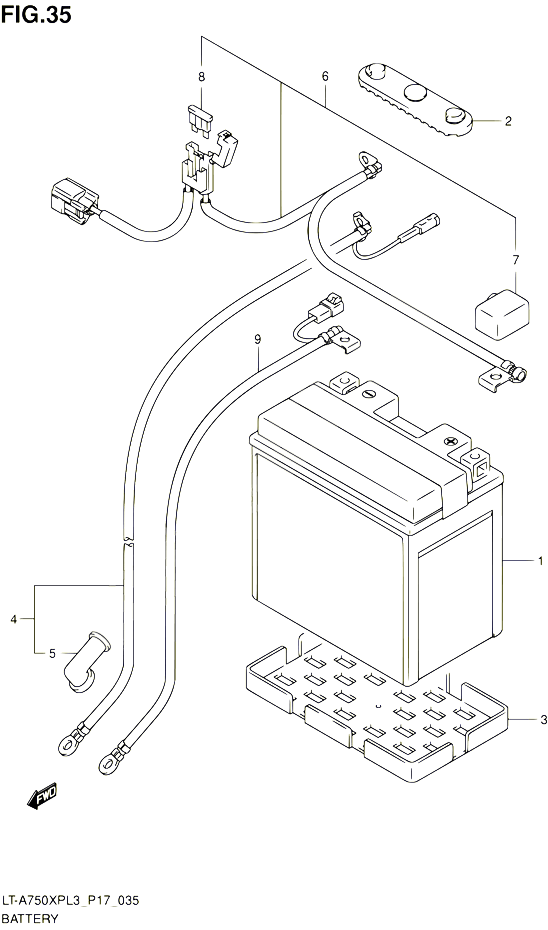 FIG.35

8

6

2

7

9

1

4

5

3

FWD

LT-A750XPL3_P17_035
BATTERY