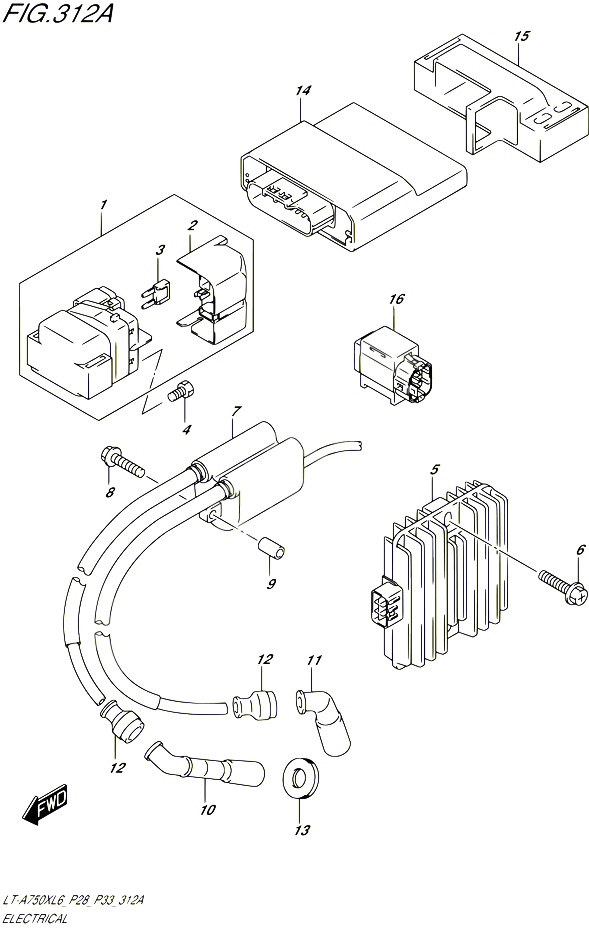 FIG.312A

15

14

1

2

3

16

4

7

8

5

6

9

12

11

12

10

13

FWD

LT-A750XL6_P28_P33_312A
ELECTRICAL