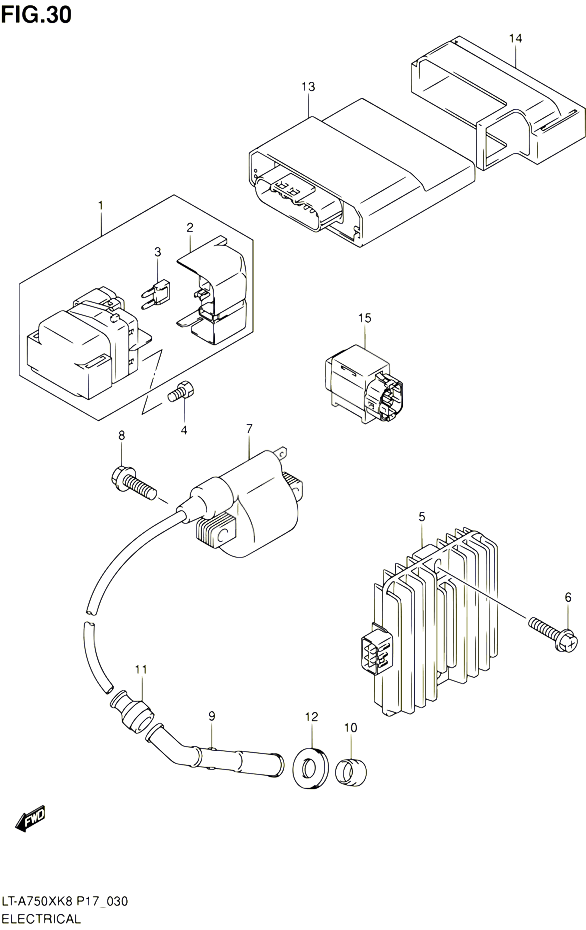 FIG.30

14

13

1

2

3

15

4

7

8

5

6

11

9

12

10

FWD

LT-A750XK8 P17_030
ELECTRICAL