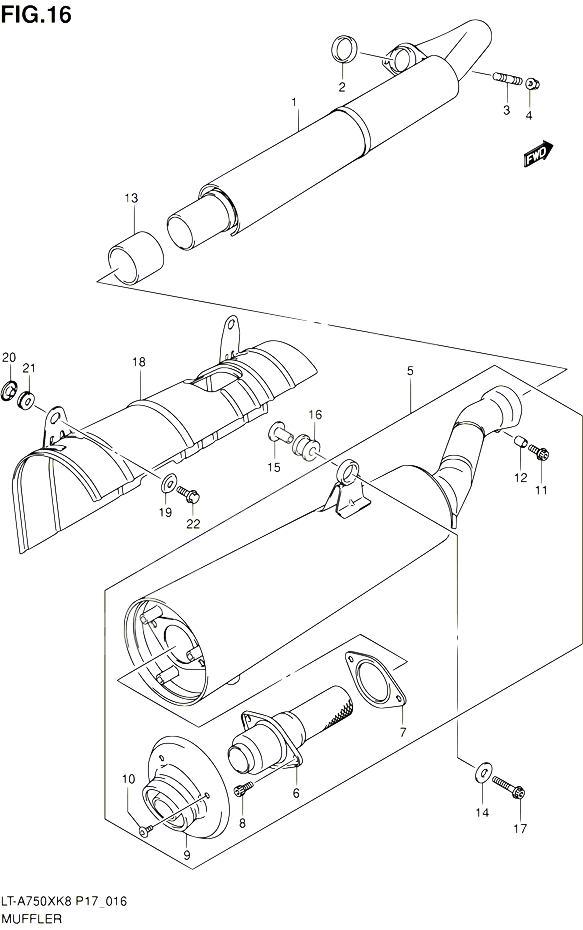 FIG.16

2
1
3
4
FWD
13
20
21
18
5
16
15
12
11
19
22
7
10
6
8
9
14
17

LT-A750XK8 P17_016
MUFFLER